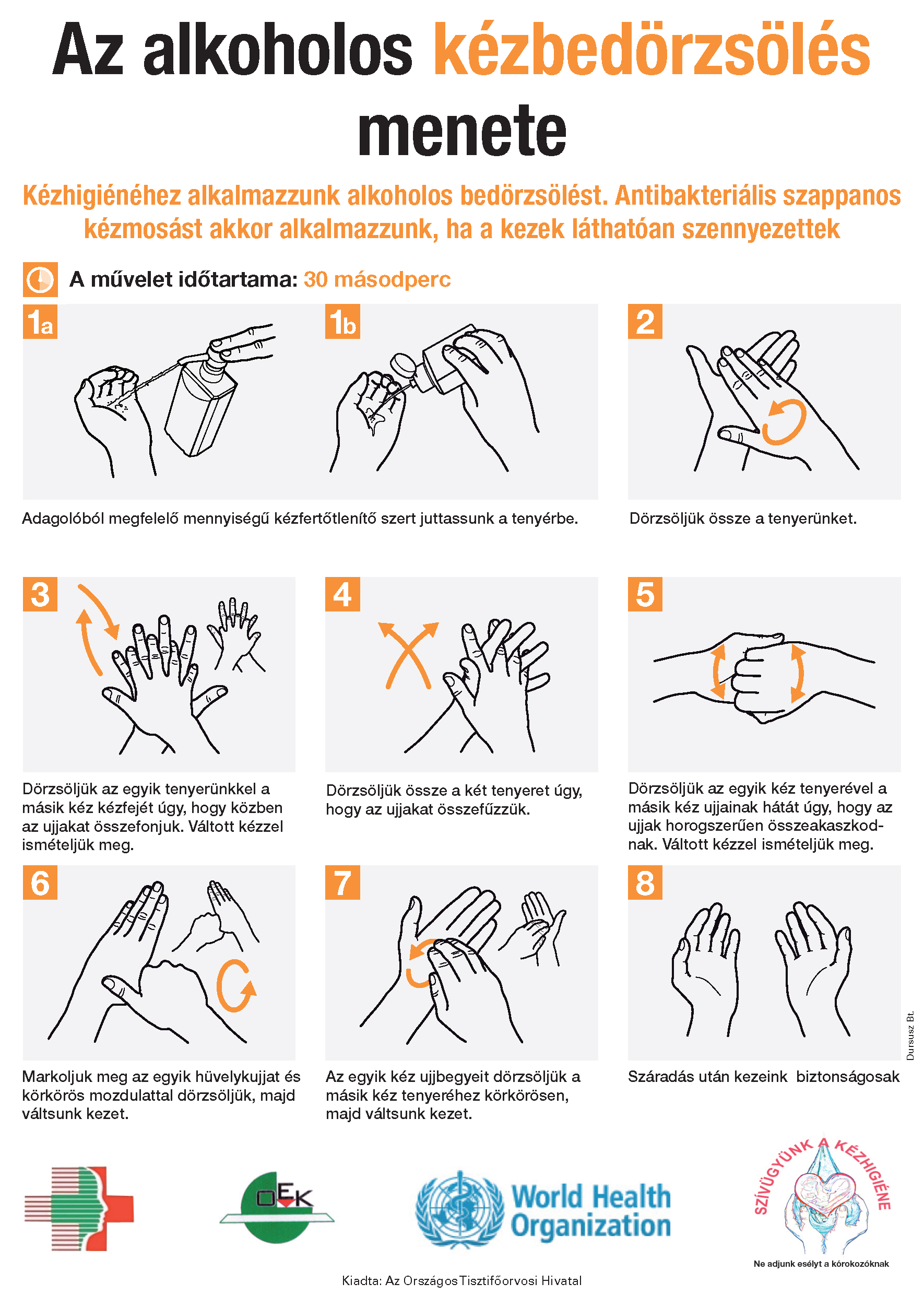 Az alkoholos kézbedörzsölés menete

Kézhigiénéhez alkalmazzunk alkoholos bedörzsölést. Antibakteriális szappanos kézmosást akkor alkalmazzunk, ha a kezek láthatóan szennyezettek

A művelet időtartama: 30 másodperc

1a

1b

Adagolóból megfelelő mennyiségű kézfertőtlenítő szert juttassunk a tenyérbe.

2

Dörzsöljük össze a tenyerünket.

3

Dörzsöljük az egyik tenyerünkkel a másik kéz kézfejét úgy, hogy közben az ujjakat összefonjuk. Váltott kézzel ismételjük meg.

4

Dörzsöljük össze a két tenyeret úgy, hogy az ujjakat összefűzzük.

5

Dörzsöljük az egyik kéz tenyerével a másik kéz ujjainak hátát úgy, hogy az ujjak horogszerűen összeakaszkodnak. Váltott kézzel ismételjük meg.

6

Markoljuk meg az egyik hüvelykujjat és körkörös mozdulattal dörzsöljük, majd váltsunk kezet.

7

Az egyik kéz ujjbegyeit dörzsöljük a másik kéz tenyeréhez körkörösen, majd váltsunk kezet.

8

Száradás után kezeink biztonságosak

Dursusz Bt.

OEK

World Health Organization

SZÍVÜGYÜNK A KÉZHIGIÉNE

Ne adjunk esélyt a kórokozóknak

Kiadta: Az Országos Tisztifőorvosi Hivatal